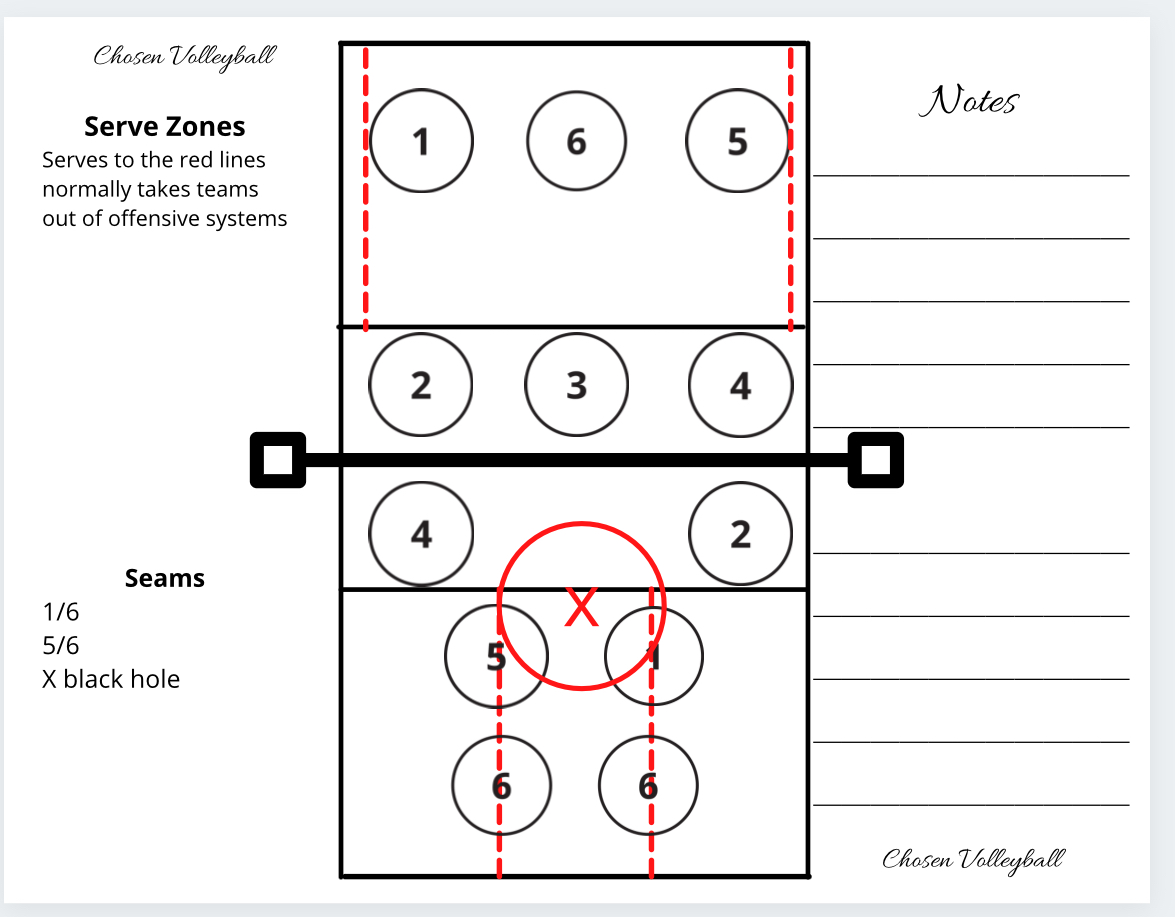 Chosen Volleyball

Serve Zones
Serves to the red lines normally takes teams out of offensive systems

Seams
1/6
5/6
X black hole

1 6 5
2 3 4
4 2
X
5 1
6 6

Notes

Chosen Volleyball